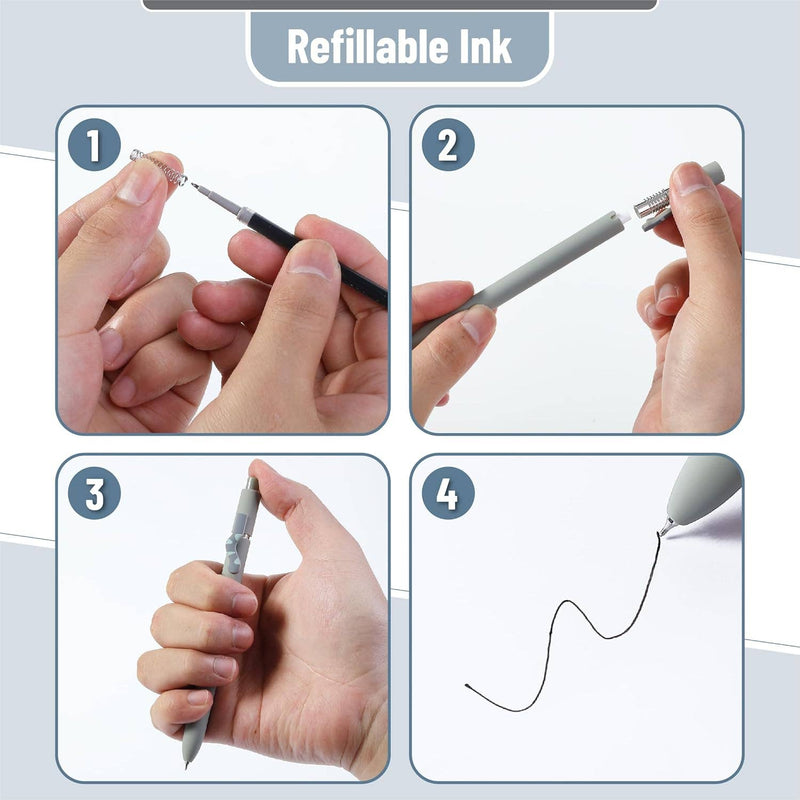 Refillable Ink

1

2

3

4